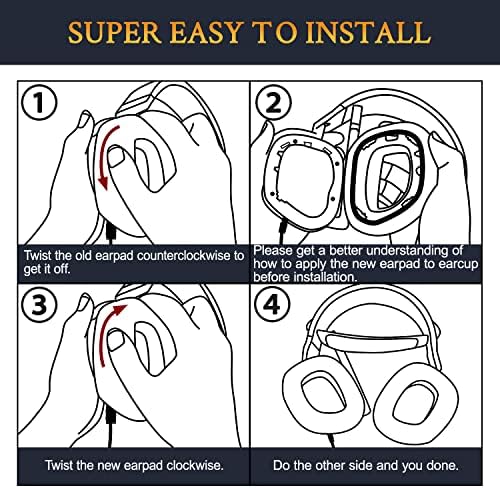 SUPER EASY TO INSTALL

1

Twist the old earpad counterclockwise to get it off.

2

Please get a better understanding of how to apply the new earpad to earcup before installation.

3

Twist the new earpad clockwise.

4

Do the other side and you done.