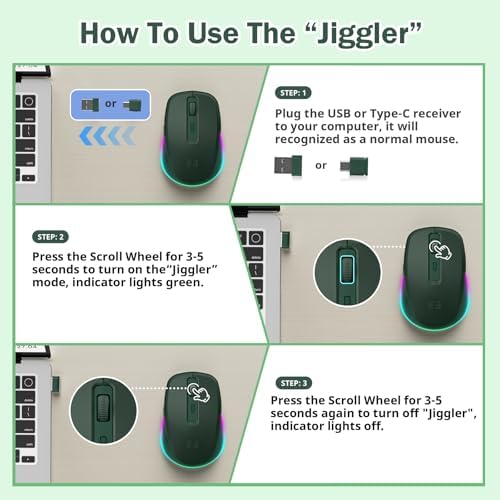 How To Use The “Jiggler”

or

STEP: 1

Plug the USB or Type-C receiver to your computer, it will recognized as a normal mouse.

or

STEP: 2

Press the Scroll Wheel for 3-5 seconds to turn on the“Jiggler” mode, indicator lights green.

STEP: 3

Press the Scroll Wheel for 3-5 seconds again to turn off "Jiggler", indicator lights off.