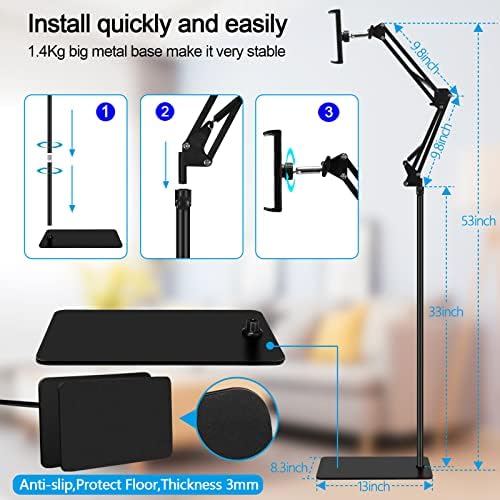 Install quickly and easily

1.4Kg big metal base make it very stable

1

2

3

9.8inch

9.8inch

53inch

33inch

8.3inch

13inch

Anti-slip,Protect Floor,Thickness 3mm