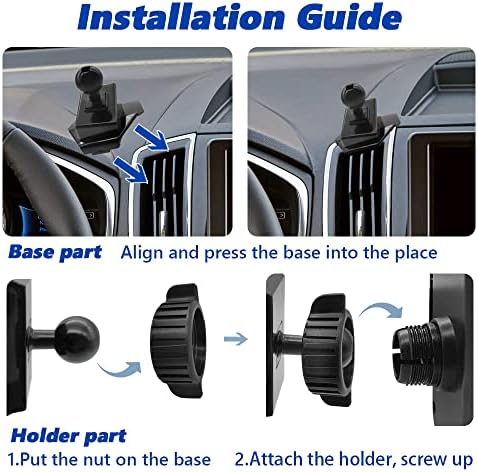 Installation Guide

Base part Align and press the base into the place

Holder part
1.Put the nut on the base 2.Attach the holder, screw up