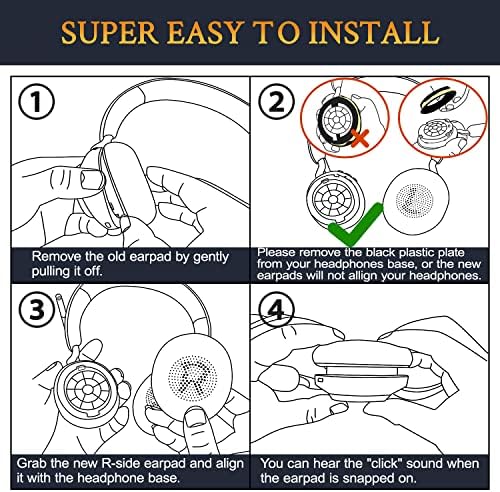 SUPER EASY TO INSTALL

①

Remove the old earpad by gently pulling it off.

②

Please remove the black plastic plate from your headphones base, or the new earpads will not allign your headphones.

③

Grab the new R-side earpad and align it with the headphone base.

④

You can hear the "click" sound when the earpad is snapped on.