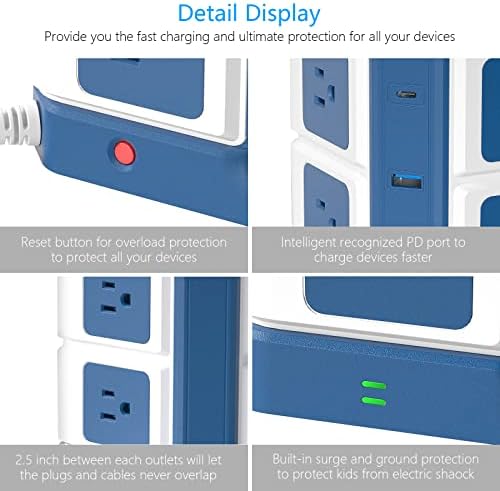 Detail Display

Provide you the fast charging and ultimate protection for all your devices

Reset button for overload protection to protect all your devices

Intelligent recognized PD port to charge devices faster

2.5 inch between each outlets will let the plugs and cables never overlap

Built-in surge and ground protection to protect kids from electric shaock