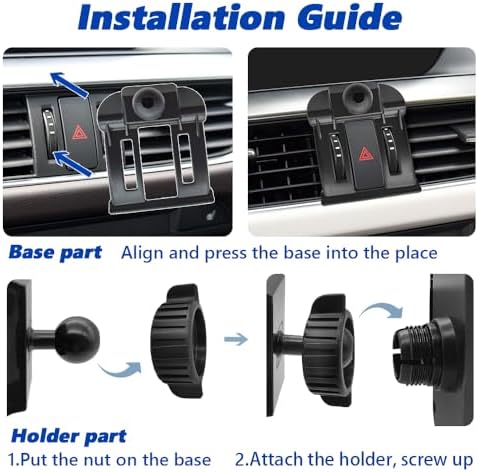 Installation Guide

Base part Align and press the base into the place

Holder part

1.Put the nut on the base 2.Attach the holder, screw up