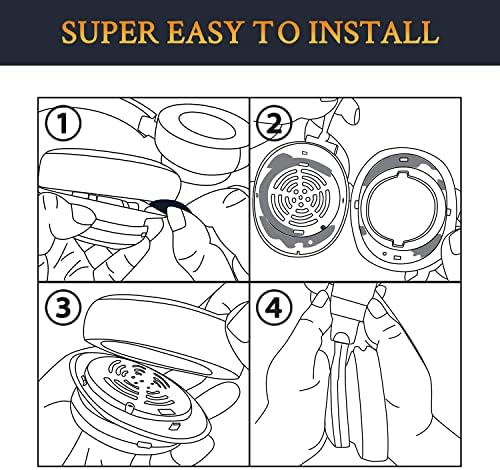 SUPER EASY TO INSTALL

1

2

3

4