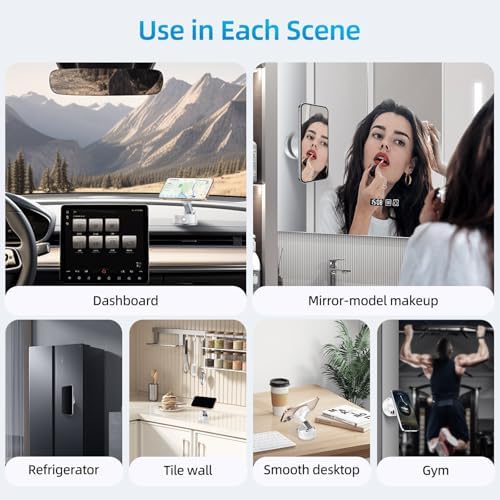 Use in Each Scene

Dashboard

Mirror-model makeup

Refrigerator

Tile wall

Smooth desktop

Gym