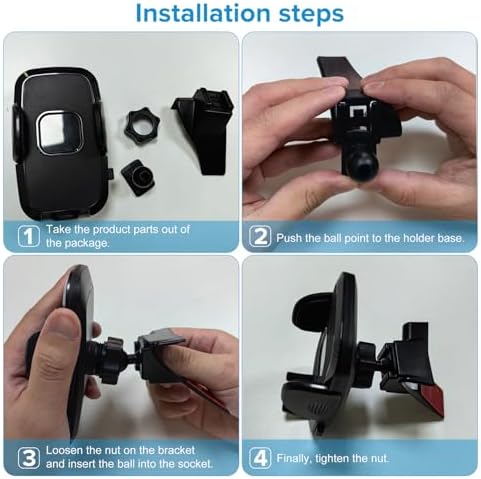 Installation steps

1 Take the product parts out of the package.

2 Push the ball point to the holder base.

3 Loosen the nut on the bracket and insert the ball into the socket.

4 Finally, tighten the nut.