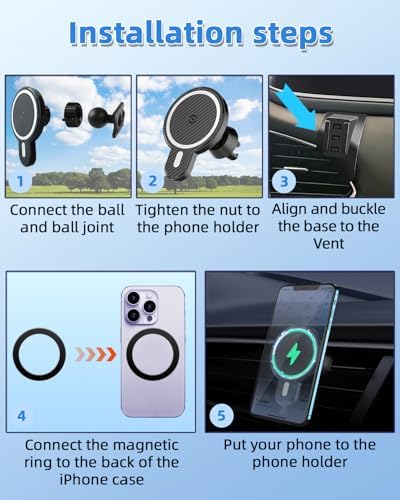 Installation steps

1
Connect the ball and ball joint

2
Tighten the nut to the phone holder

3
Align and buckle the base to the Vent

4
Connect the magnetic ring to the back of the iPhone case

5
Put your phone to the phone holder