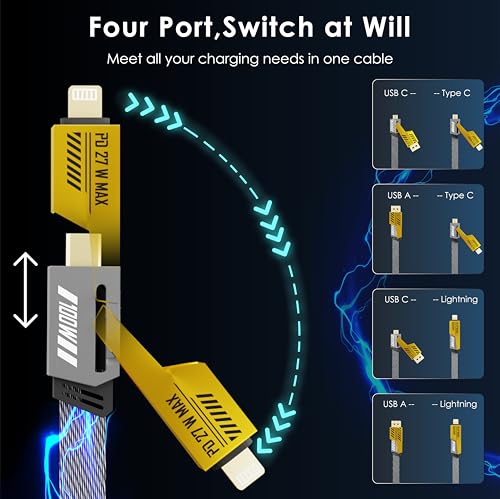 Four Port,Switch at Will

Meet all your charging needs in one cable

PD 27 W MAX

100W

PD 27 W MAX

USB C -- -- Type C

USB A -- -- Type C

USB C -- -- Lightning

USB A -- -- Lightning