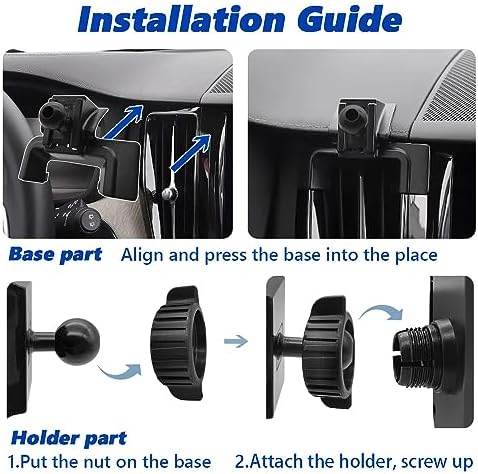 Installation Guide

Base part Align and press the base into the place

Holder part
1.Put the nut on the base 2.Attach the holder, screw up