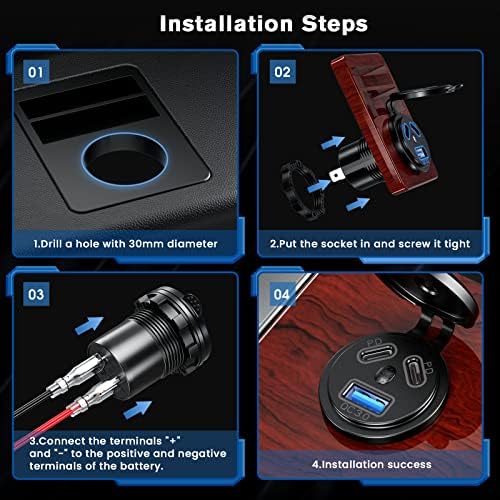 Installation Steps

01

1.Drill a hole with 30mm diameter

02

2.Put the socket in and screw it tight

03

3.Connect the terminals "+" and "-" to the positive and negative terminals of the battery.

04

PD

PD

QC3.0

4.Installation success