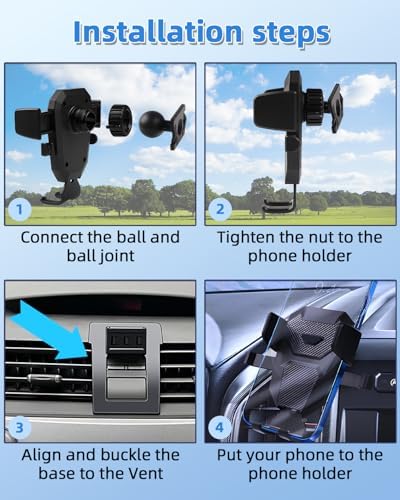 Installation steps

1

Connect the ball and ball joint

2

Tighten the nut to the phone holder

3

Align and buckle the base to the Vent

4

Put your phone to the phone holder