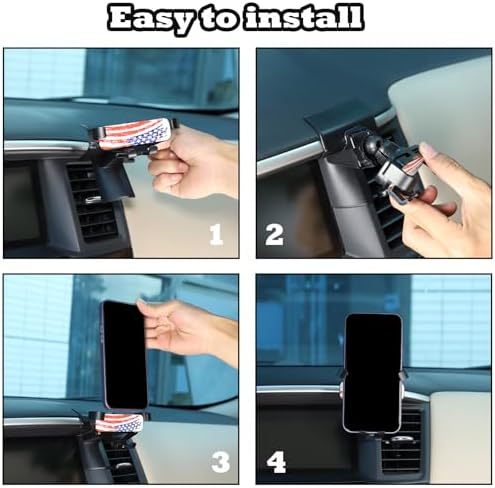 Easy to install

1

2

3

4