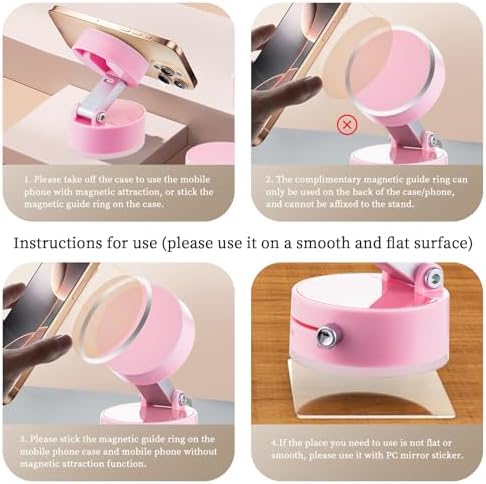 1. Please take off the case to use the mobile phone with magnetic attraction, or stick the magnetic guide ring on the case.

2. The complimentary magnetic guide ring can only be used on the back of the case/phone, and cannot be affixed to the stand.

Instructions for use (please use it on a smooth and flat surface)

3. Please stick the magnetic guide ring on the mobile phone case and mobile phone without magnetic attraction function.

4.If the place you need to use is not flat or smooth, please use it with PC mirror sticker.