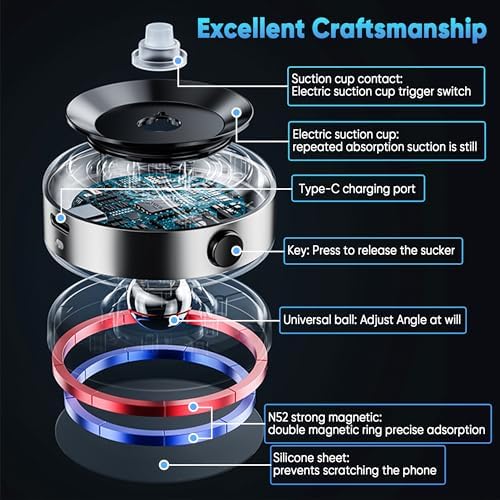 Excellent Craftsmanship

Suction cup contact:
Electric suction cup trigger switch

Electric suction cup:
repeated absorption suction is still

Type-C charging port

Key: Press to release the sucker

Universal ball: Adjust Angle at will

N52 strong magnetic:
double magnetic ring precise adsorption

Silicone sheet:
prevents scratching the phone