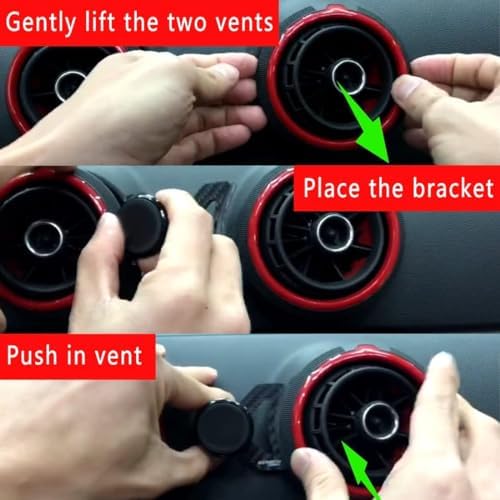 Gently lift the two vents

Place the bracket

Push in vent