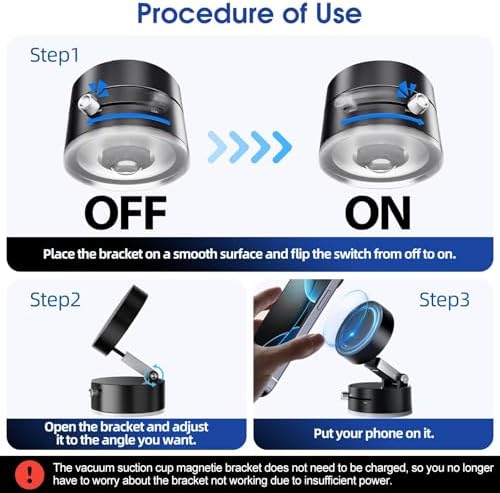 Procedure of Use

Step1

OFF

ON

Place the bracket on a smooth surface and flip the switch from off to on.

Step2

Open the bracket and adjust it to the angle you want.

Step3

Put your phone on it.

!

The vacuum suction cup magnetie bracket does not need to be charged, so you no longer have to worry about the bracket not working due to insufficient power.