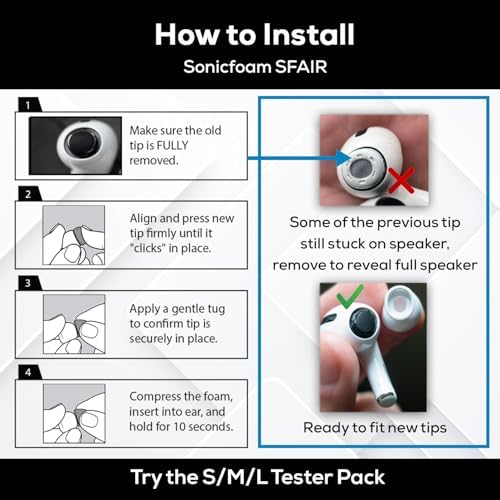 How to Install
Sonicfoam SFAIR

1
Make sure the old tip is FULLY removed.

2
Align and press new tip firmly until it "clicks" in place.

3
Apply a gentle tug to confirm tip is securely in place.

4
Compress the foam, insert into ear, and hold for 10 seconds.

Some of the previous tip still stuck on speaker, remove to reveal full speaker

Ready to fit new tips

Try the S/M/L Tester Pack