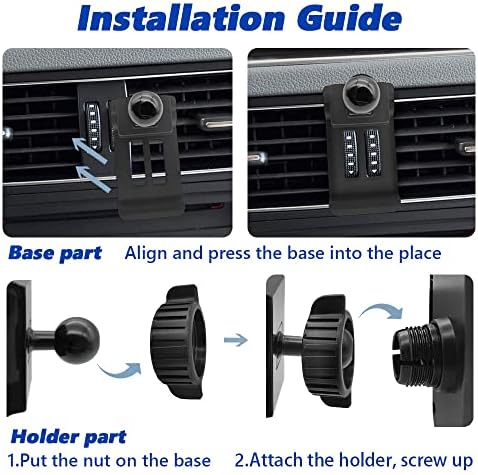 Installation Guide

Base part Align and press the base into the place

Holder part

1.Put the nut on the base 2.Attach the holder, screw up