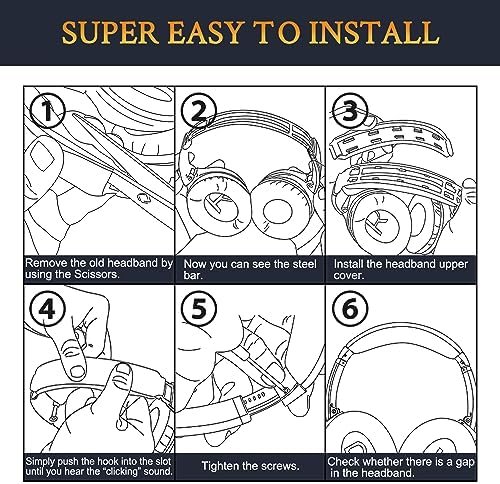 SUPER EASY TO INSTALL

1
Remove the old headband by using the Scissors.

2
Now you can see the steel bar.

3
Install the headband upper cover.

4
Simply push the hook into the slot until you hear the "clicking" sound.

5
Tighten the screws.

6
Check whether there is a gap in the headband.