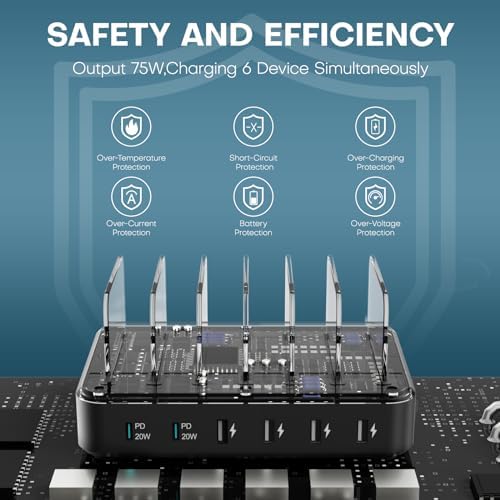 SAFETY AND EFFICIENCY

Output 75W,Charging 6 Device Simultaneously

Over-Temperature Protection

Short-Circuit Protection

Over-Charging Protection

Over-Current Protection

Battery Protection

Over-Voltage Protection

PD 20W

PD 20W