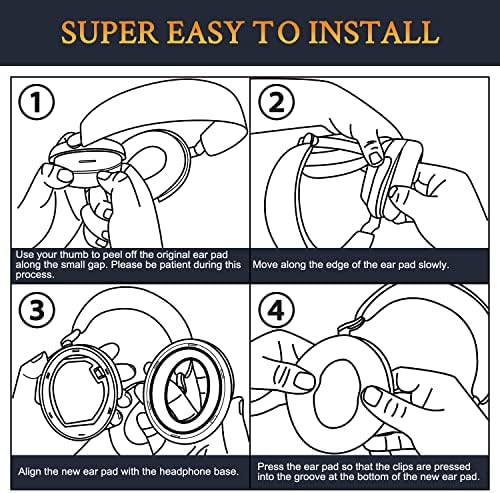 SUPER EASY TO INSTALL

1

Use your thumb to peel off the original ear pad along the small gap. Please be patient during this process.

2

Move along the edge of the ear pad slowly.

3

Align the new ear pad with the headphone base.

4

Press the ear pad so that the clips are pressed into the groove at the bottom of the new ear pad.