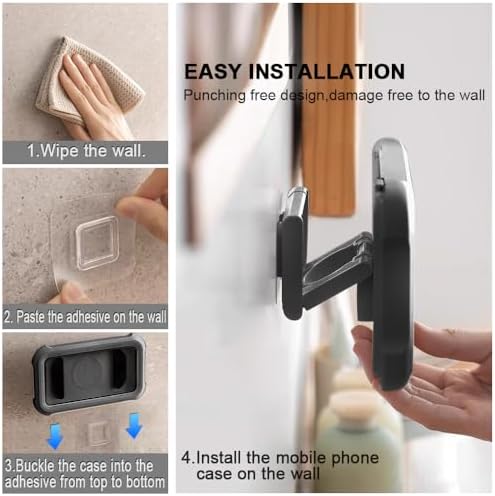 1.Wipe the wall.

2. Paste the adhesive on the wall

3.Buckle the case into the adhesive from top to bottom

EASY INSTALLATION

Punching free design,damage free to the wall

4.Install the mobile phone case on the wall