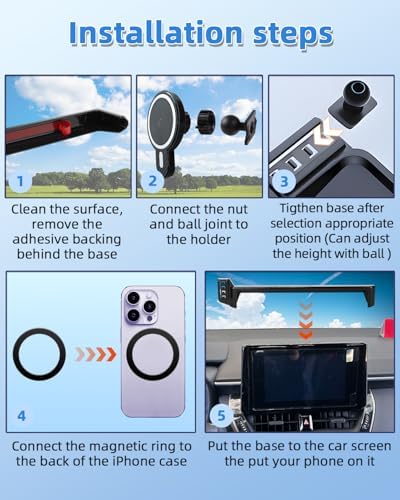 Installation steps

1

Clean the surface, remove the adhesive backing behind the base

2

Connect the nut and ball joint to the holder

3

Tigthen base after selection appropriate position (Can adjust the height with ball )

4

Connect the magnetic ring to the back of the iPhone case

5

Put the base to the car screen the put your phone on it