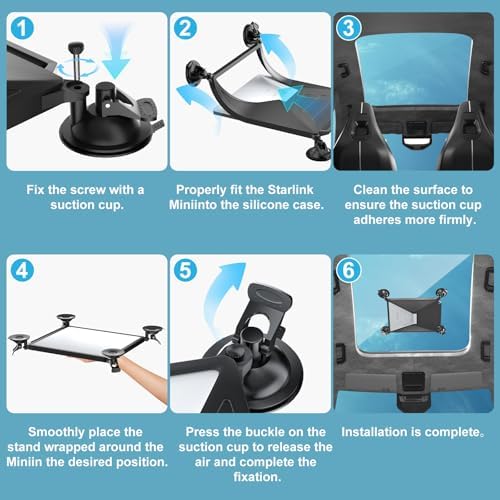 1

Fix the screw with a suction cup.

2

Properly fit the Starlink Miniinto the silicone case.

3

Clean the surface to ensure the suction cup adheres more firmly.

4

Smoothly place the stand wrapped around the Miniin the desired position.

5

Press the buckle on the suction cup to release the air and complete the fixation.

6

Installation is complete。