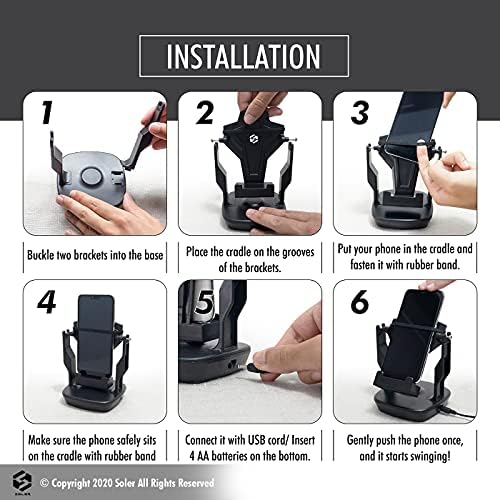 INSTALLATION

1

Buckle two brackets into the base

2

Place the cradle on the grooves of the brackets.

3

Put your phone in the cradle and fasten it with rubber band.

4

Make sure the phone safely sits on the cradle with rubber band

5

Connect it with USB cord/ Insert 4 AA batteries on the bottom.

6

Gently push the phone once, and it starts swinging!

SOLER

© Copyright 2020 Soler All Rights Reserved