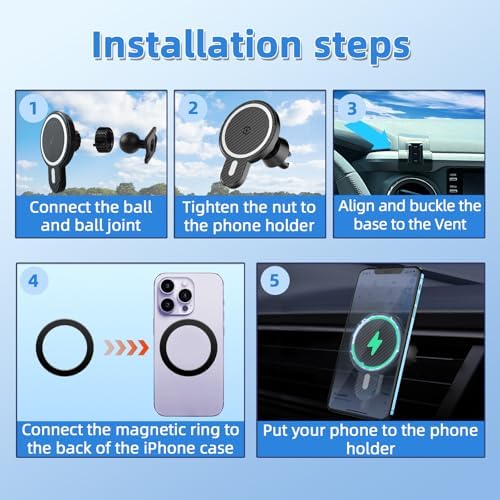 Installation steps

1

Connect the ball and ball joint

2

Tighten the nut to the phone holder

3

Align and buckle the base to the Vent

4

Connect the magnetic ring to the back of the iPhone case

5

Put your phone to the phone holder