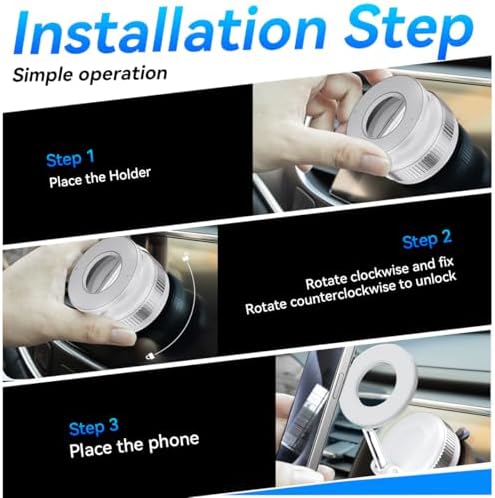 Installation Step

Simple operation

Step 1
Place the Holder

Step 2
Rotate clockwise and fix
Rotate counterclockwise to unlock

Step 3
Place the phone