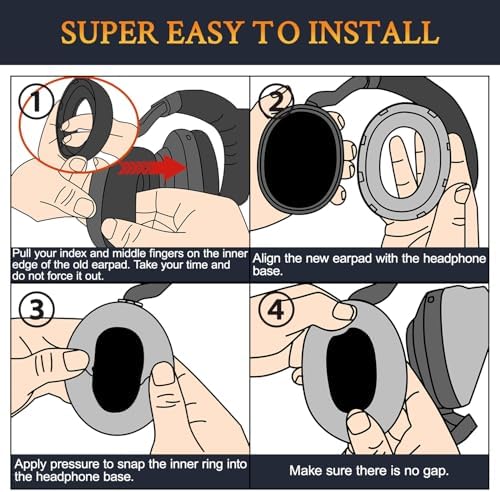 SUPER EASY TO INSTALL

1

Pull your index and middle fingers on the inner edge of the old earpad. Take your time and do not force it out.

2

Align the new earpad with the headphone base.

3

Apply pressure to snap the inner ring into the headphone base.

4

Make sure there is no gap.