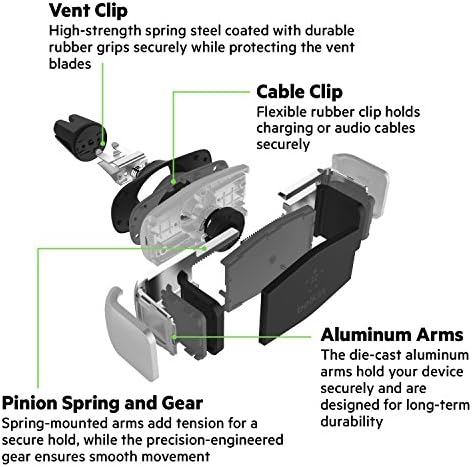 Vent Clip
High-strength spring steel coated with durable rubber grips securely while protecting the vent blades

Cable Clip
Flexible rubber clip holds charging or audio cables securely

belkin

Aluminum Arms
The die-cast aluminum arms hold your device securely and are designed for long-term durability

Pinion Spring and Gear
Spring-mounted arms add tension for a secure hold, while the precision-engineered gear ensures smooth movement