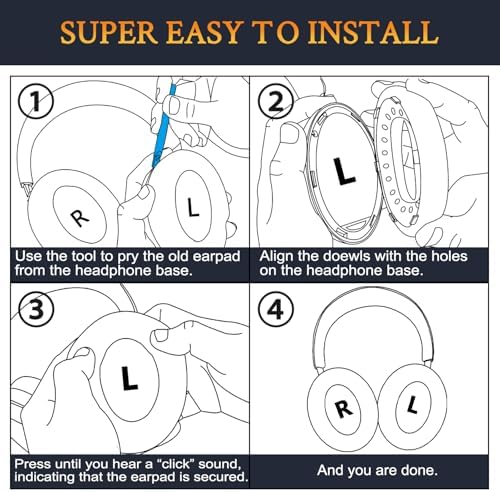 SUPER EASY TO INSTALL

1

R

L

Use the tool to pry the old earpad from the headphone base.

2

L

Align the doewls with the holes on the headphone base.

3

L

Press until you hear a "click" sound, indicating that the earpad is secured.

4

R

L

And you are done.