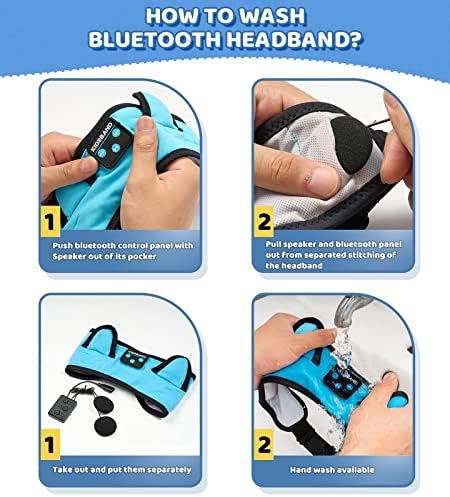 HOW TO WASH BLUETOOTH HEADBAND?

KIDSBAND

1

Push bluetooth control panel with Speaker out of its pocker

2

Pull speaker and bluetooth panel out from separated stitching of the headband

1

Take out and put them separately

2

Hand wash available