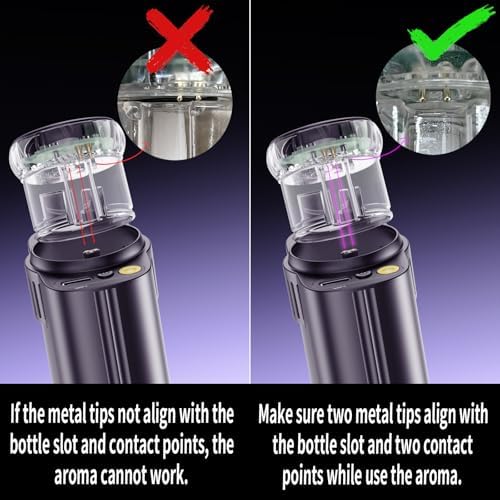 If the metal tips not align with the bottle slot and contact points, the aroma cannot work.

Make sure two metal tips align with the bottle slot and two contact points while use the aroma.