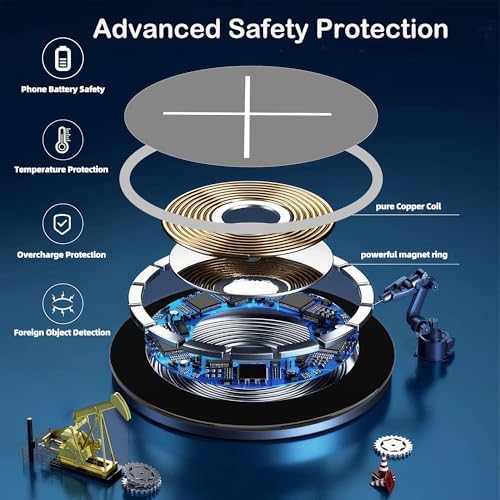 Advanced Safety Protection

Phone Battery Safety

Temperature Protection

Overcharge Protection

Foreign Object Detection

pure Copper Coil

powerful magnet ring