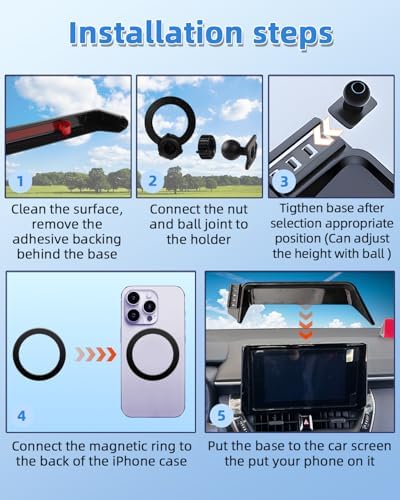 Installation steps

1
Clean the surface, remove the adhesive backing behind the base

2
Connect the nut and ball joint to the holder

3
Tigthen base after selection appropriate position (Can adjust the height with ball )

4
Connect the magnetic ring to the back of the iPhone case

5
Put the base to the car screen the put your phone on it