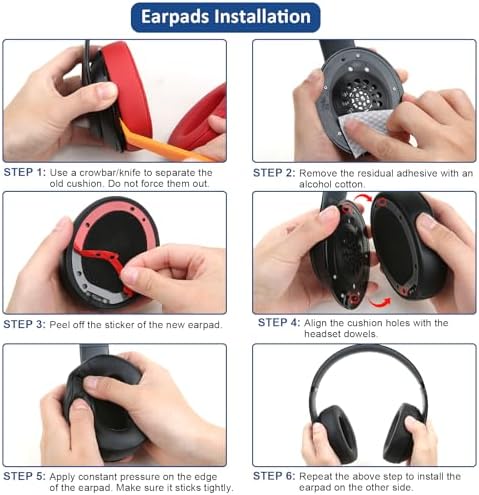 Earpads Installation

STEP 1: Use a crowbar/knife to separate the old cushion. Do not force them out.

STEP 2: Remove the residual adhesive with an alcohol cotton.

STEP 3: Peel off the sticker of the new earpad.

STEP 4: Align the cushion holes with the headset dowels.

STEP 5: Apply constant pressure on the edge of the earpad. Make sure it sticks tightly.

STEP 6: Repeat the above step to install the earpad on the other side.