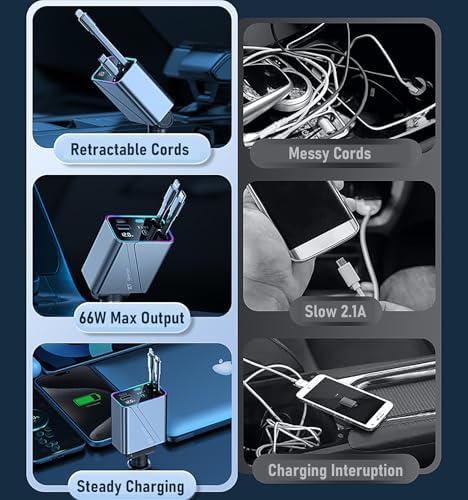 Retractable Cords

66W Max Output

Steady Charging

Messy Cords

Slow 2.1A

Charging Interuption