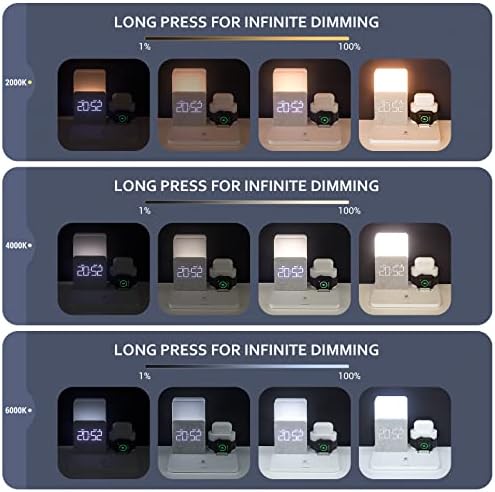 LONG PRESS FOR INFINITE DIMMING

1%

100%

2000K

20:52

20:52

20:52

20:52

LONG PRESS FOR INFINITE DIMMING

1%

100%

4000K

20:52

20:52

20:52

20:52

LONG PRESS FOR INFINITE DIMMING

1%

100%

6000K

20:52

20:52

20:52

20:52