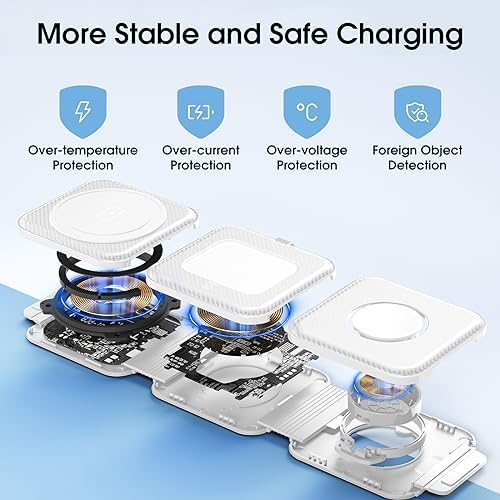 More Stable and Safe Charging

°C

Over-temperature Protection

Over-current Protection

Over-voltage Protection

Foreign Object Detection