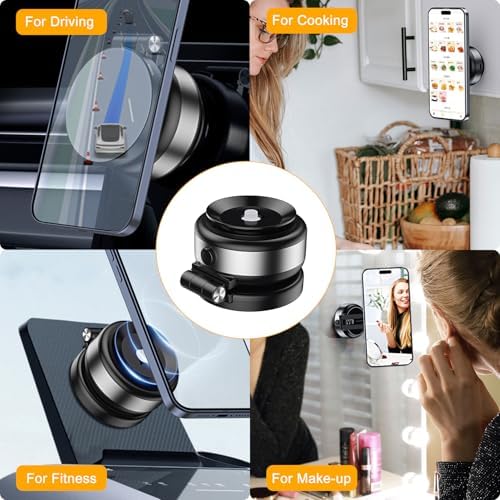 For Driving

For Cooking

For Fitness

For Make-up