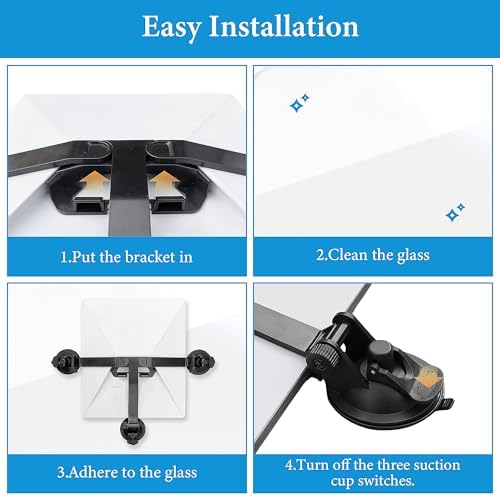 Easy Installation

1.Put the bracket in

2.Clean the glass

3.Adhere to the glass

4.Turn off the three suction cup switches.