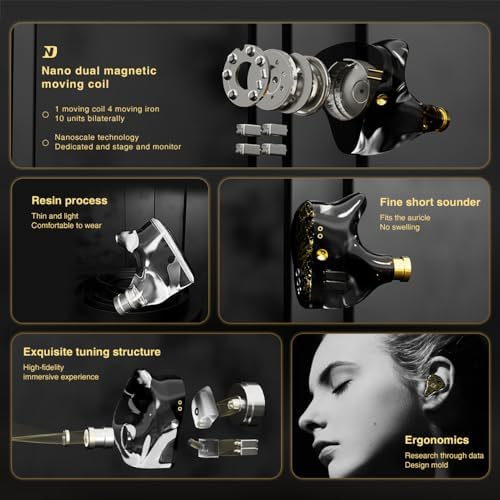 ND

Nano dual magnetic moving coil

1 moving coil 4 moving iron
10 units bilaterally

Nanoscale technology
Dedicated and stage and monitor

Resin process

Thin and light
Comfortable to wear

Fine short sounder

Fits the auricle
No swelling

Exquisite tuning structure

High-fidelity
immersive experience

Ergonomics

Research through data
Design mold