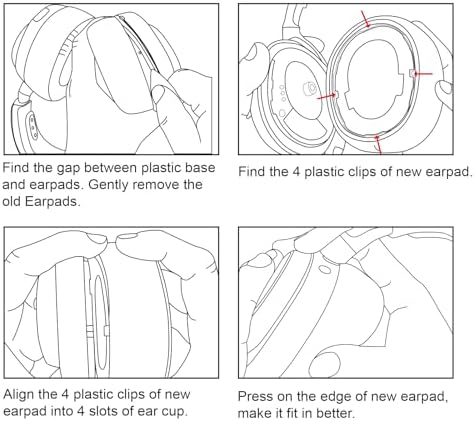 Find the gap between plastic base and earpads. Gently remove the old Earpads.

Find the 4 plastic clips of new earpad.

Align the 4 plastic clips of new earpad into 4 slots of ear cup.

Press on the edge of new earpad, make it fit in better.