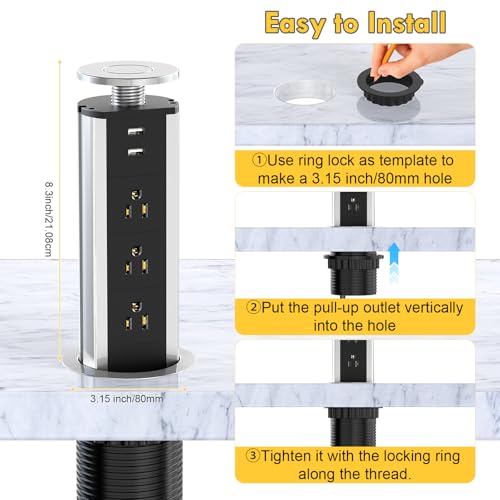 Easy to Install

8.3inch/21.08cm

3.15 inch/80mm

①Use ring lock as template to make a 3.15 inch/80mm hole

②Put the pull-up outlet vertically into the hole

③Tighten it with the locking ring along the thread.