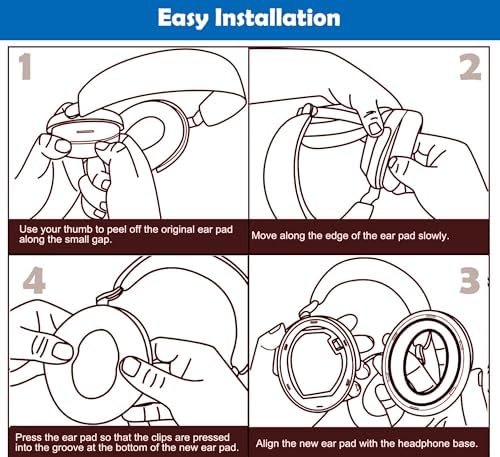 Easy Installation

1

Use your thumb to peel off the original ear pad along the small gap.

2

Move along the edge of the ear pad slowly.

4

Press the ear pad so that the clips are pressed into the groove at the bottom of the new ear pad.

3

Align the new ear pad with the headphone base.