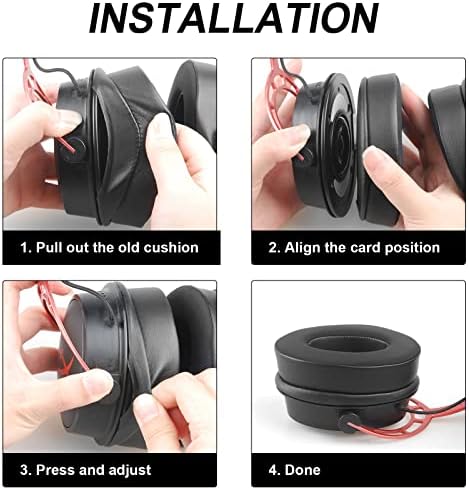 INSTALLATION

1. Pull out the old cushion

2. Align the card position

3. Press and adjust

4. Done