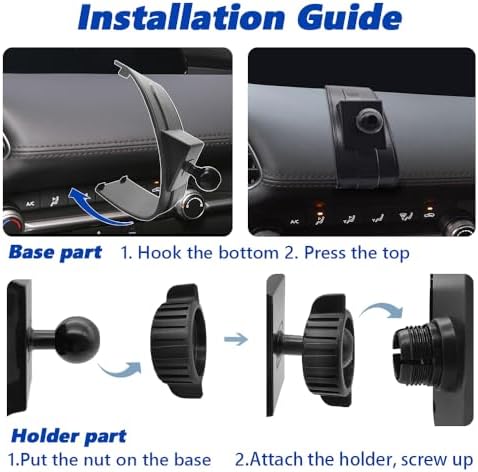 Installation Guide

A/C

A/C

Base part 1. Hook the bottom 2. Press the top

Holder part

1.Put the nut on the base 2.Attach the holder, screw up